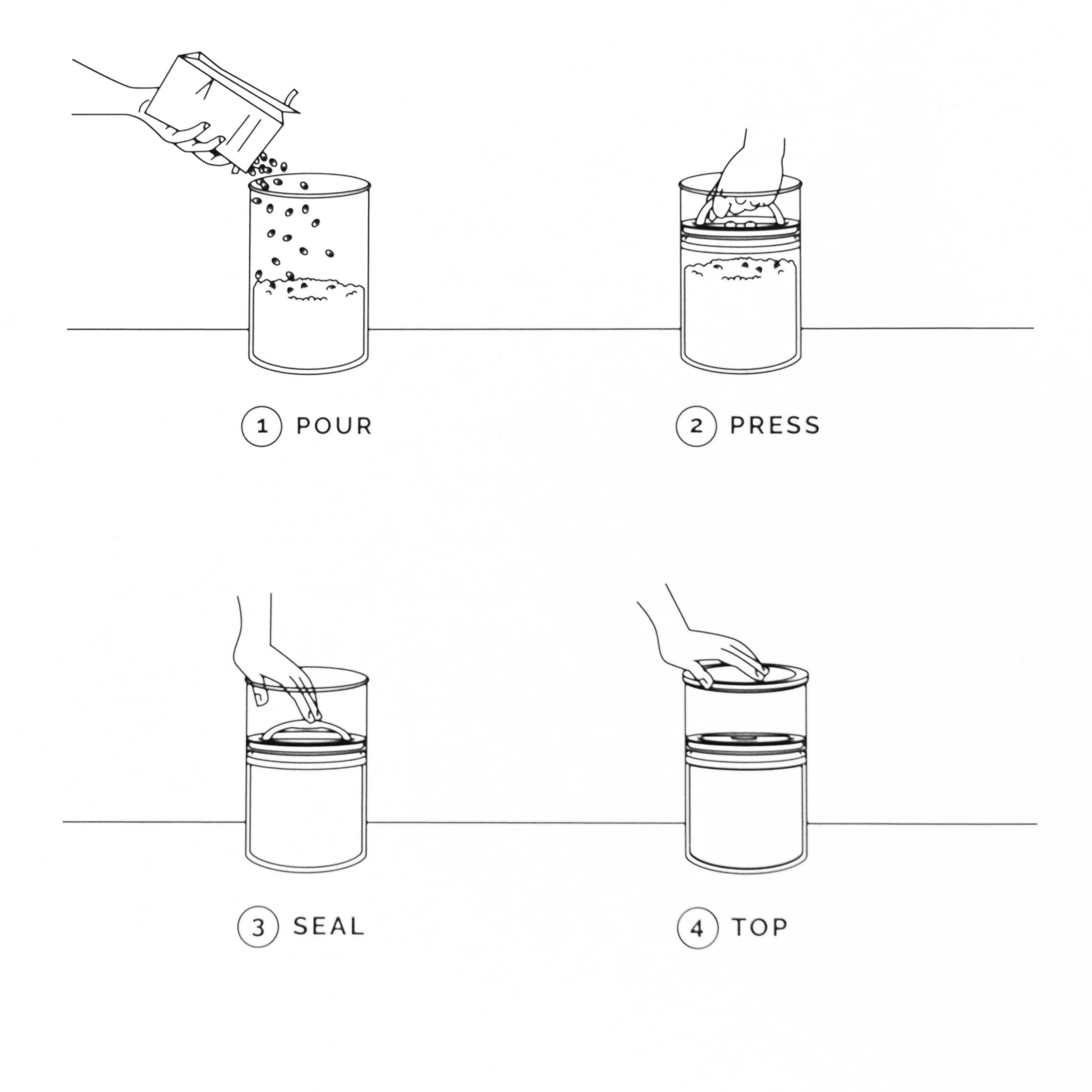 1 POUR

2 PRESS

3 SEAL

4 TOP